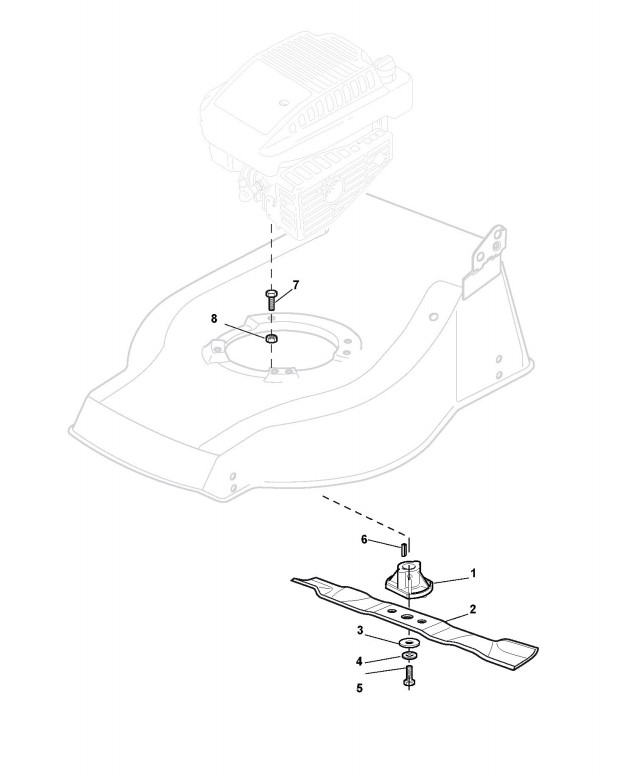 7
8
6
1
2
3
4
5