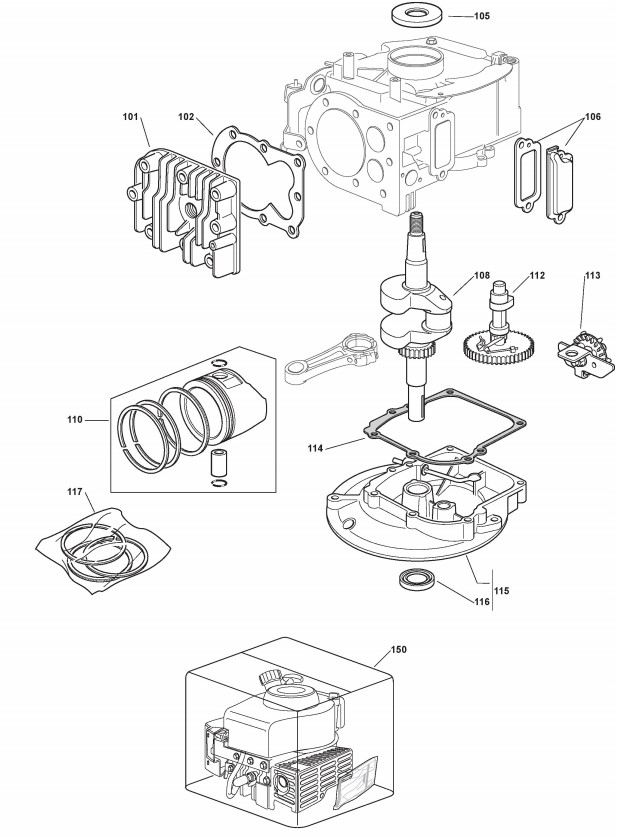 105
101
102
106
108
112
113
110
114
117
115
116
150