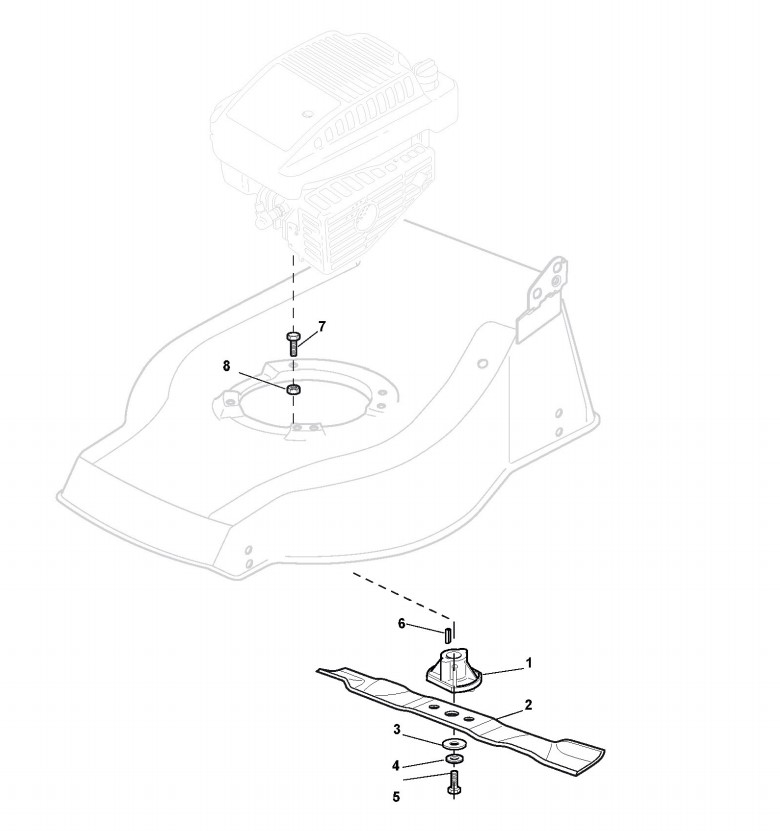 7
8
6
1
2
3
4
5