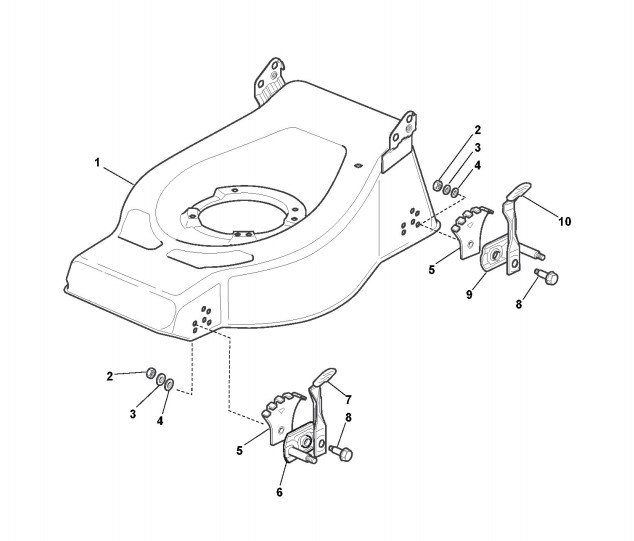 1
2
3
4
10
5
9
8
2
3
4
7
8
5
6