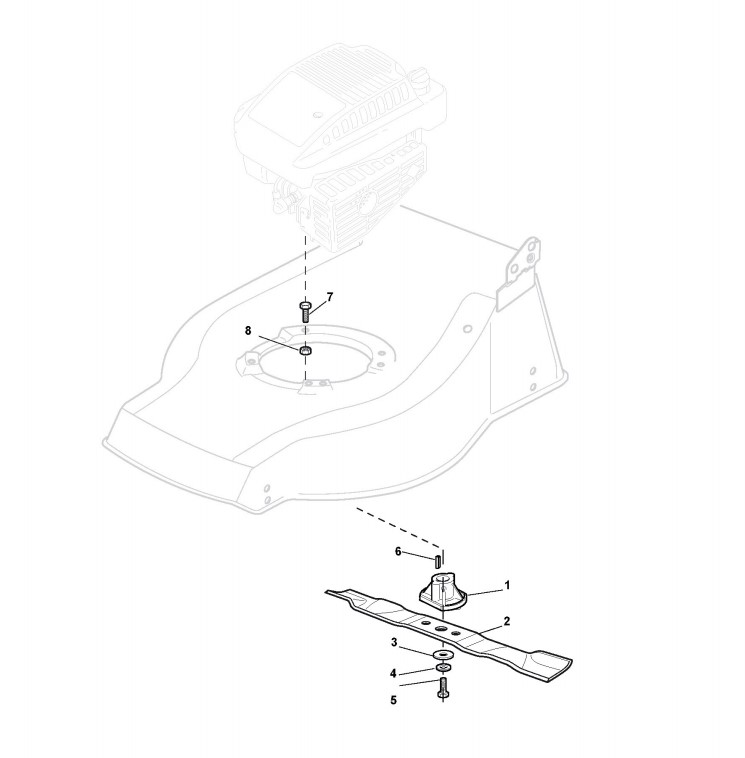 7
8
6
1
2
3
4
5