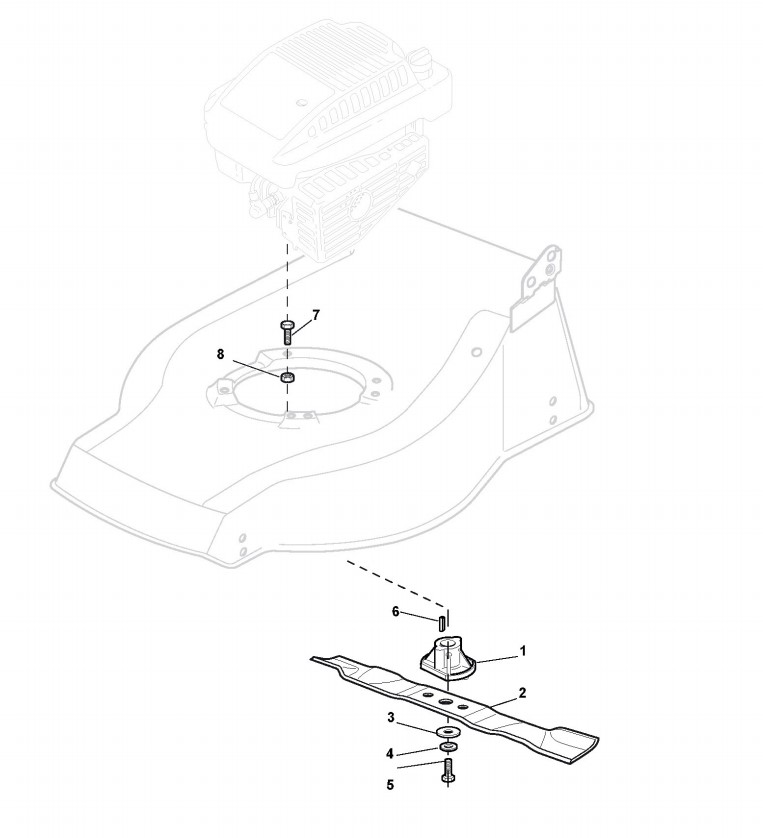 7
8
6
1
2
3
4
5