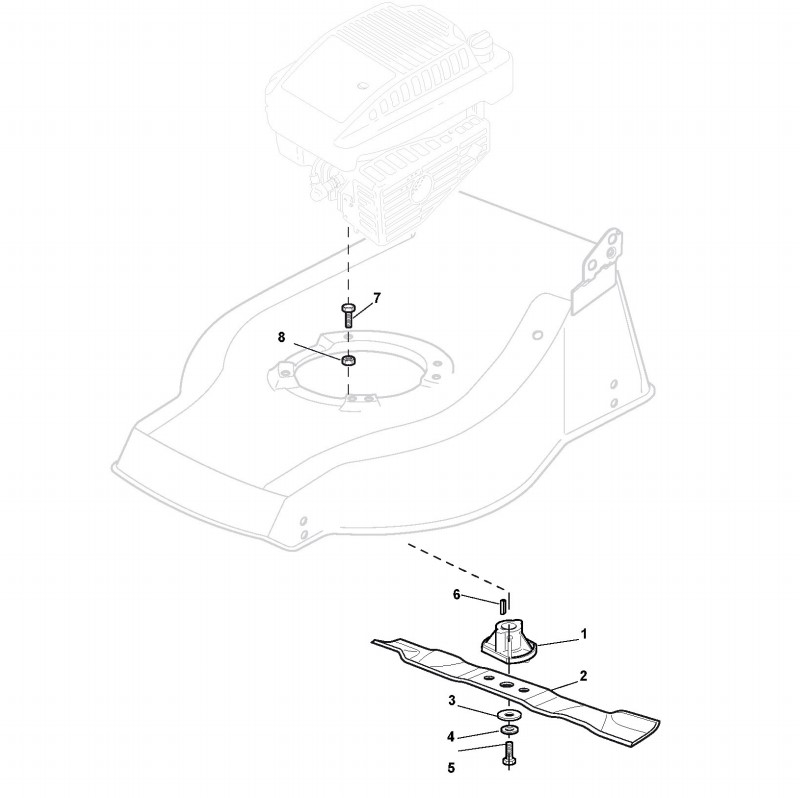 7
8
6
1
2
3
4
5