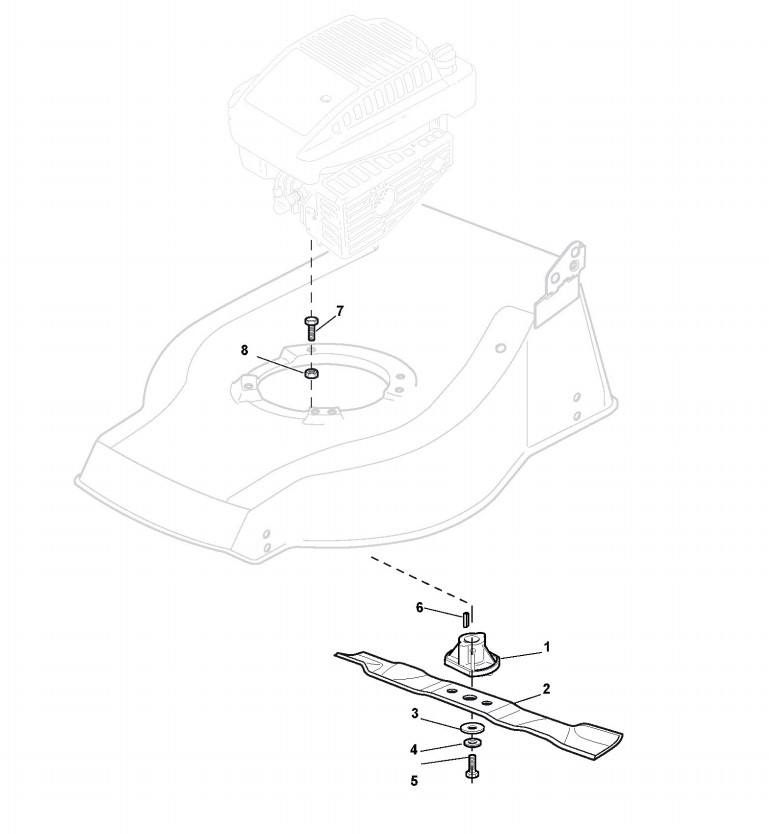 7
8
6
1
2
3
4
5