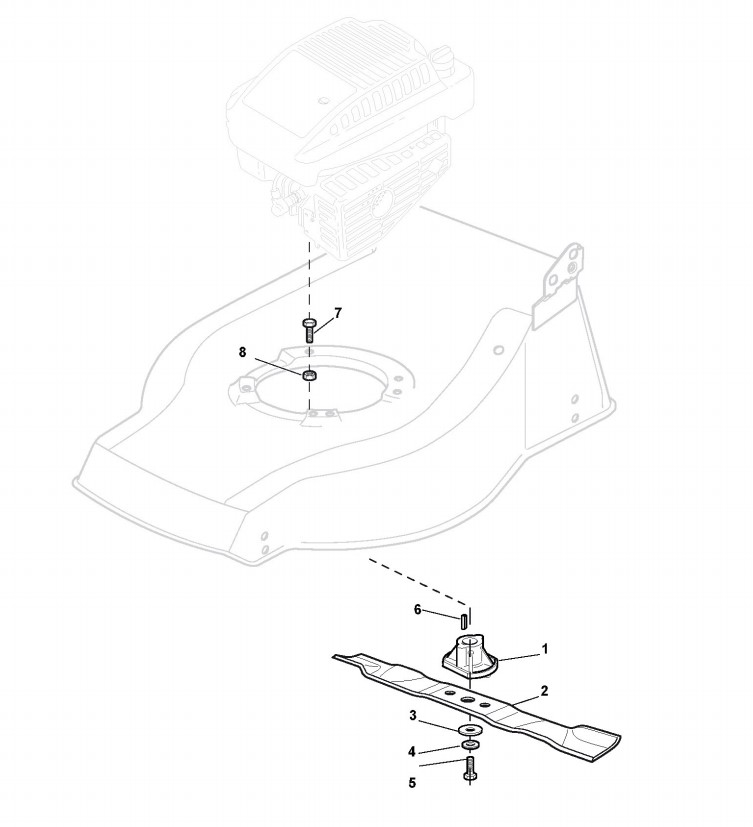 7
8
6
1
2
3
4
5