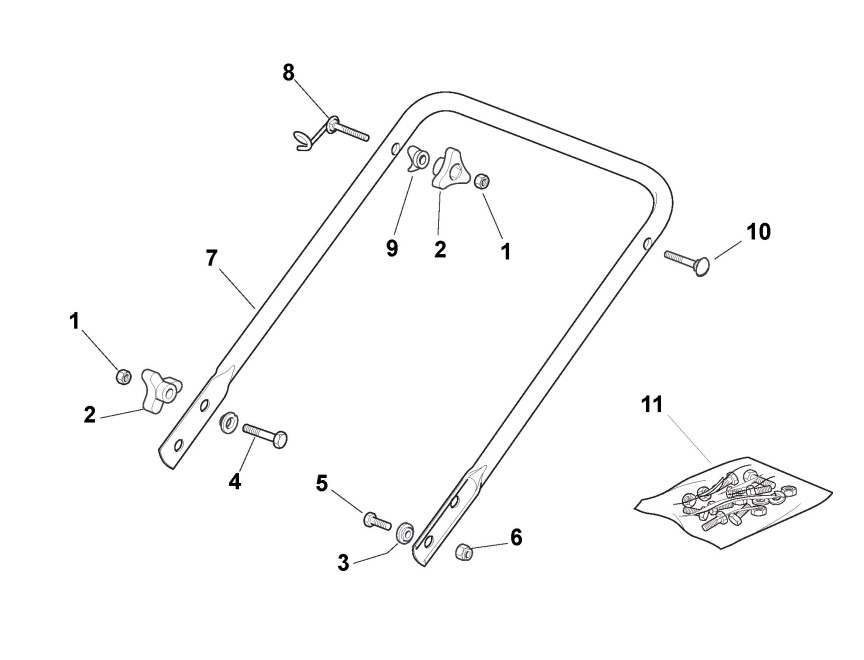 8
9
2
1
10
7
1
2
4
5
3
6
11