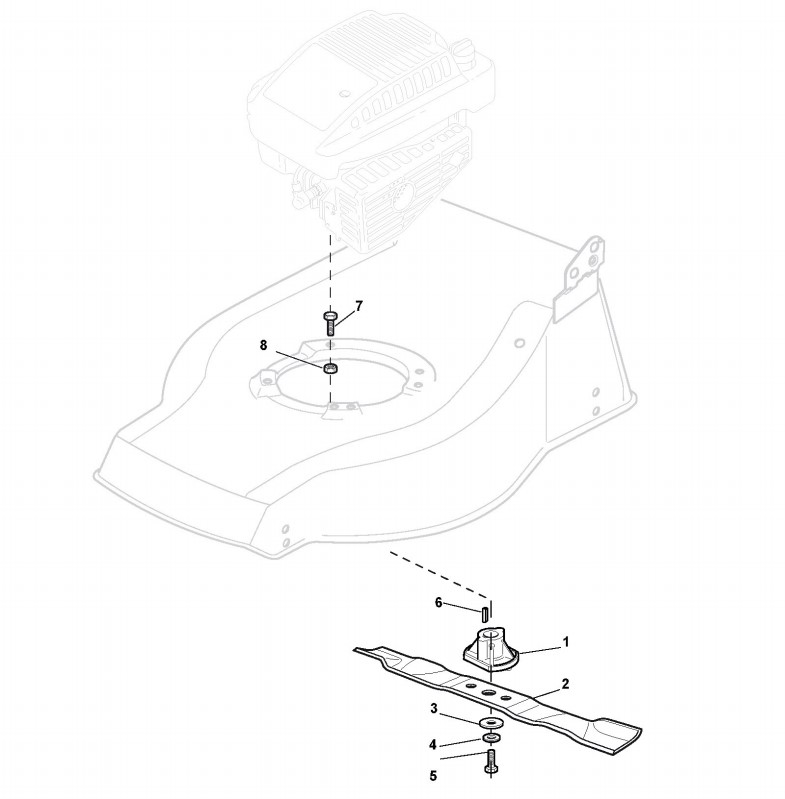 7
8
6
1
2
3
4
5