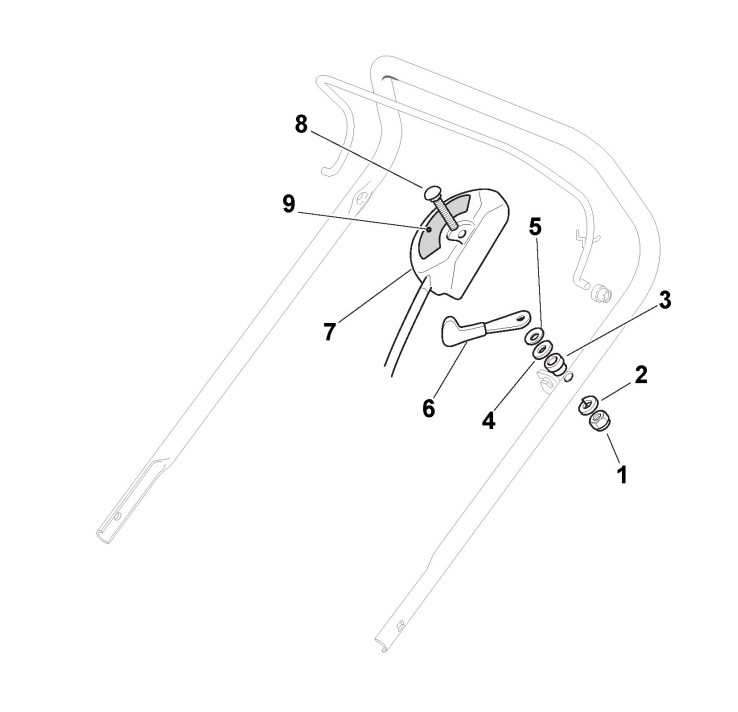 8
9
5
3
7
2
6
4
1