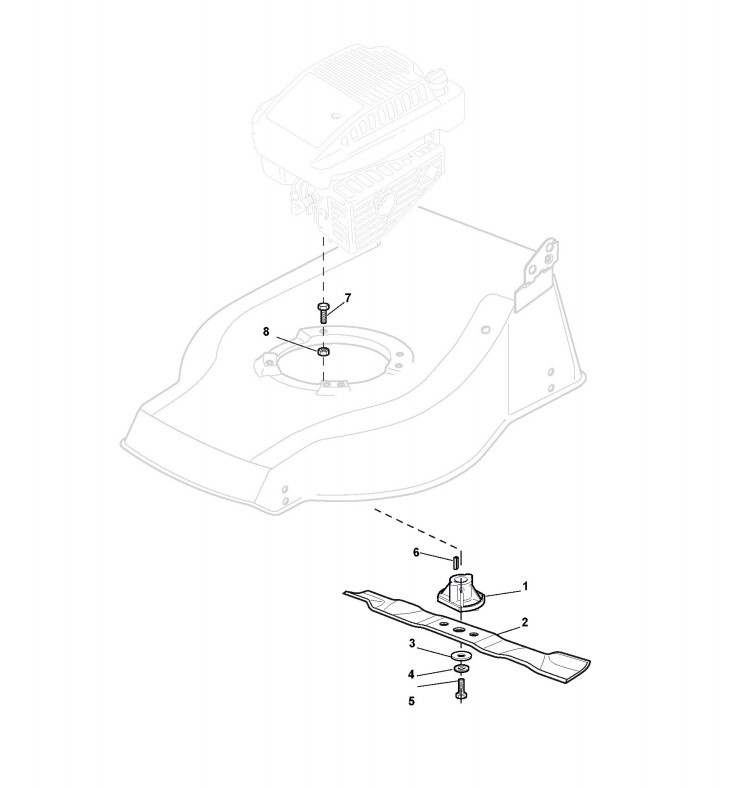 7

8

6

1

2

3

4

5