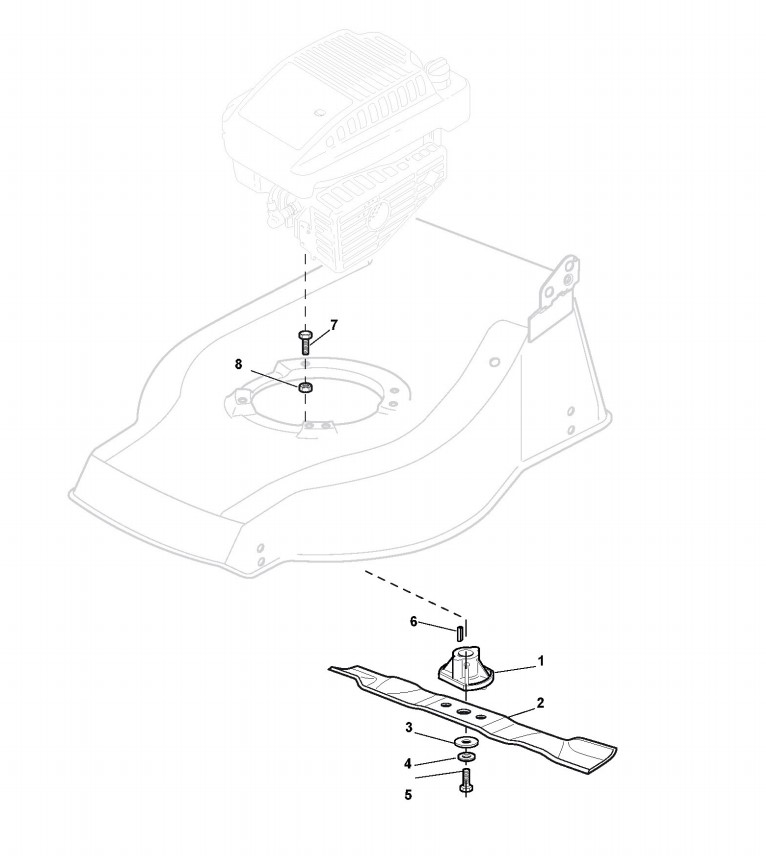 7
8
6
1
2
3
4
5