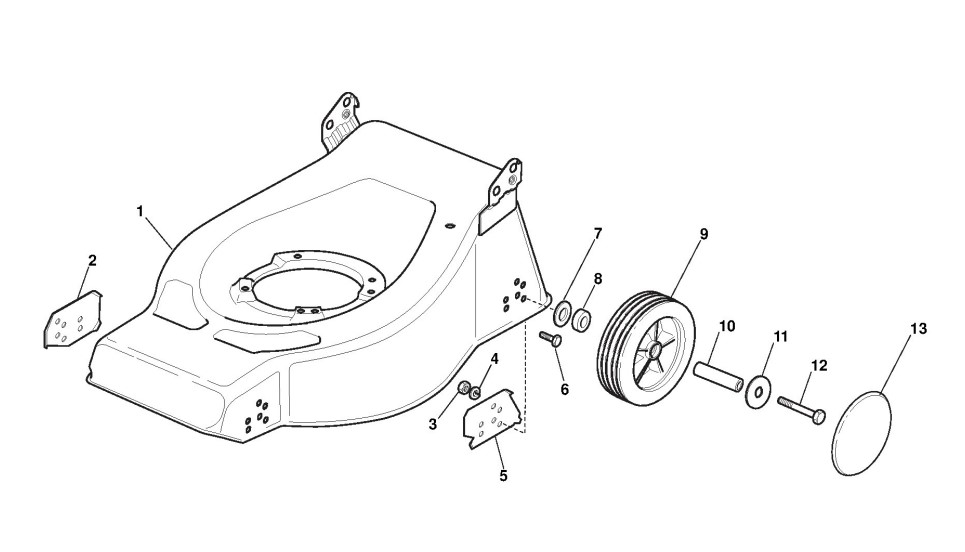 1
2
3
4
5
6
7
8
9
10
11
12
13