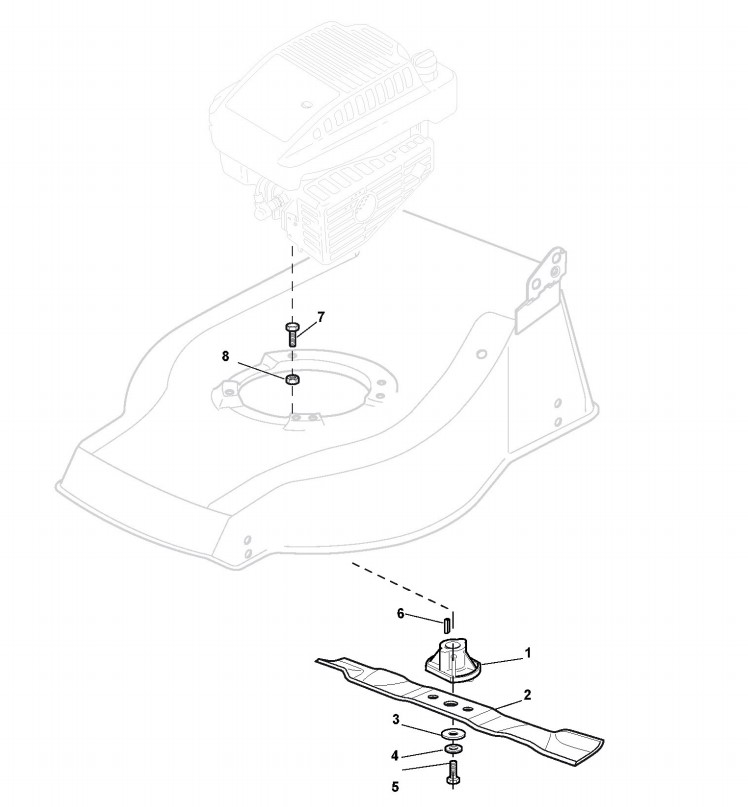 7
8
6
1
2
3
4
5