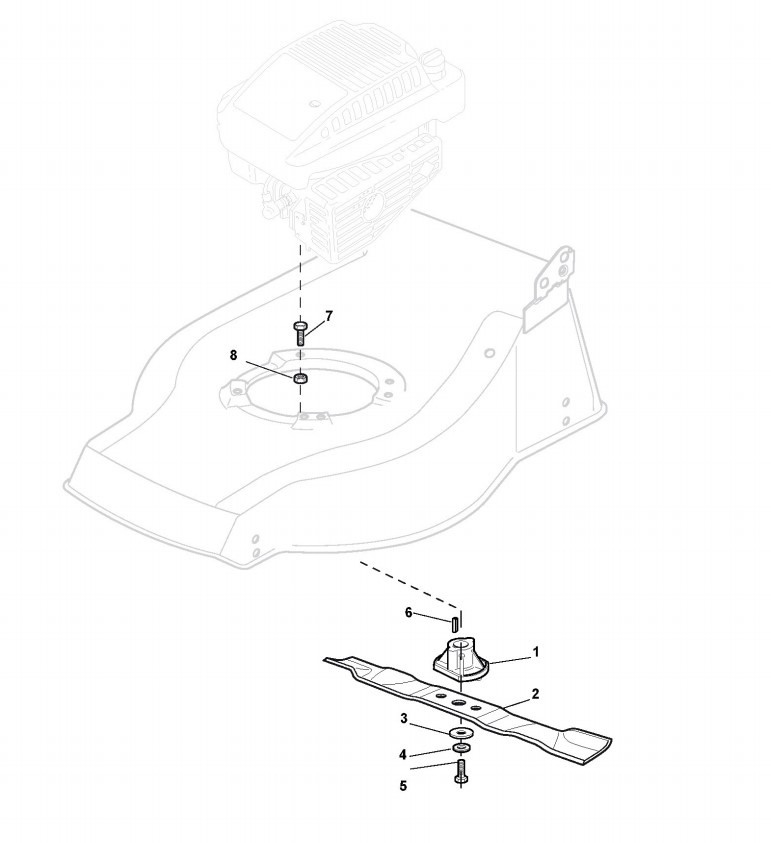 7
8
6
1
2
3
4
5