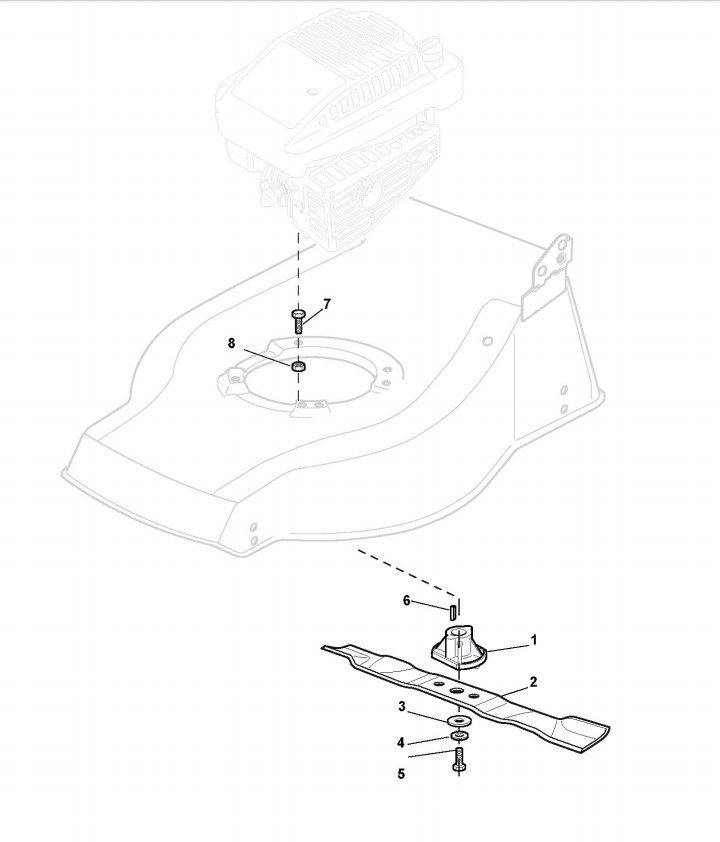 7
8
6
1
2
3
4
5