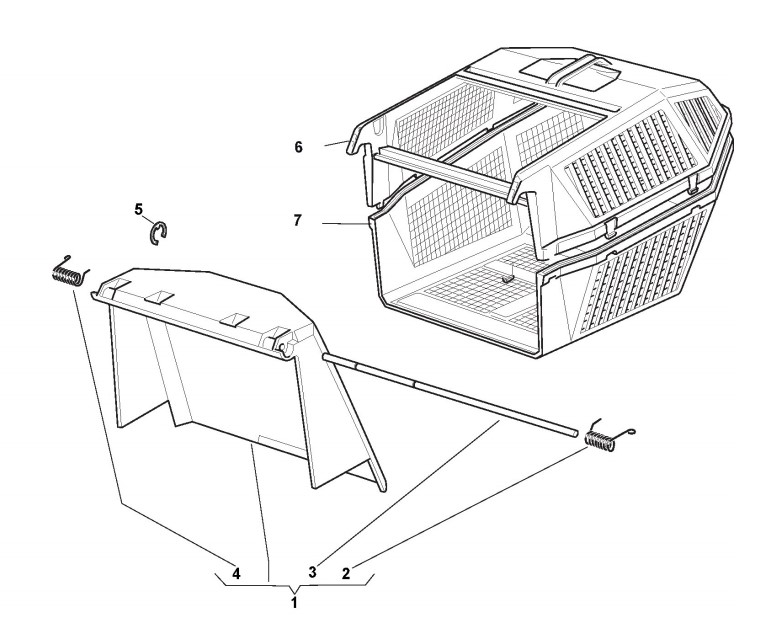 6
7
5
4
3
2
1