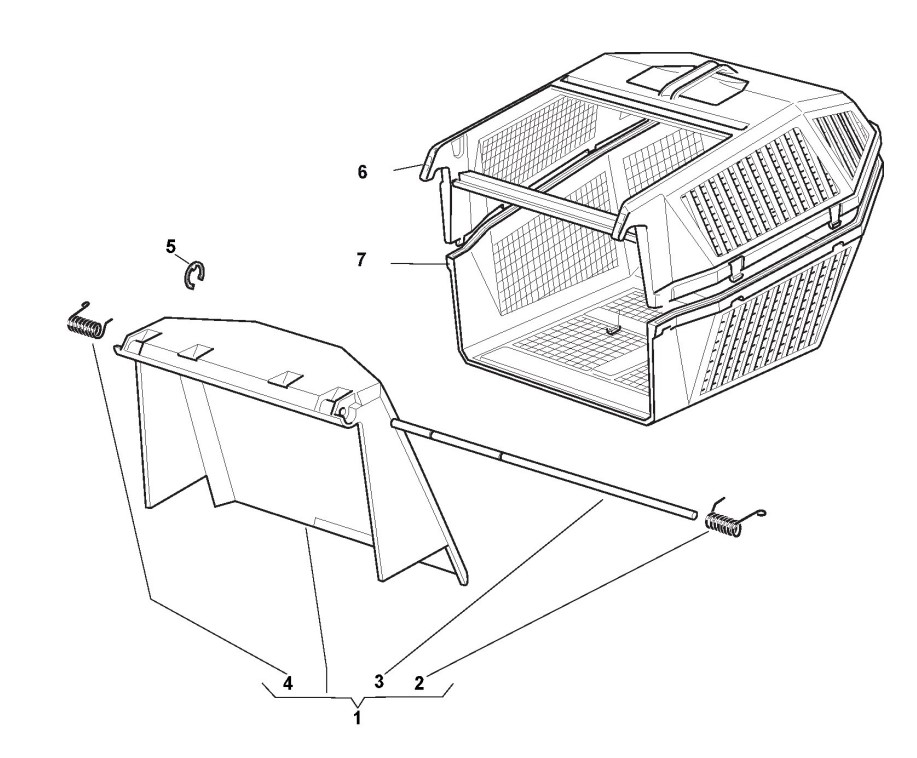 6
7
5
4
3
2
1