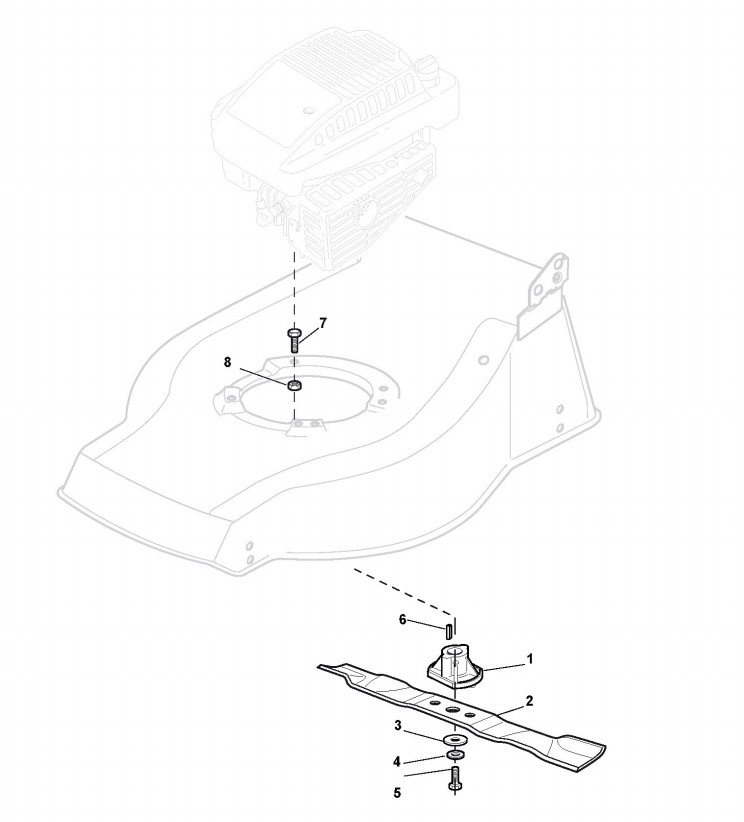 7
8
6
1
2
3
4
5