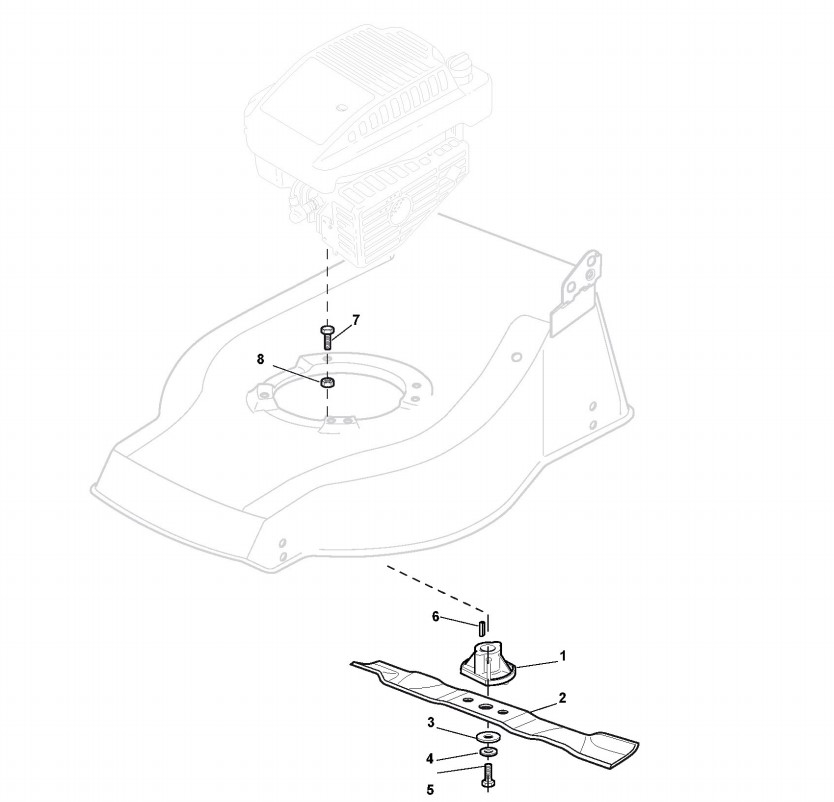 7
8
6
1
2
3
4
5