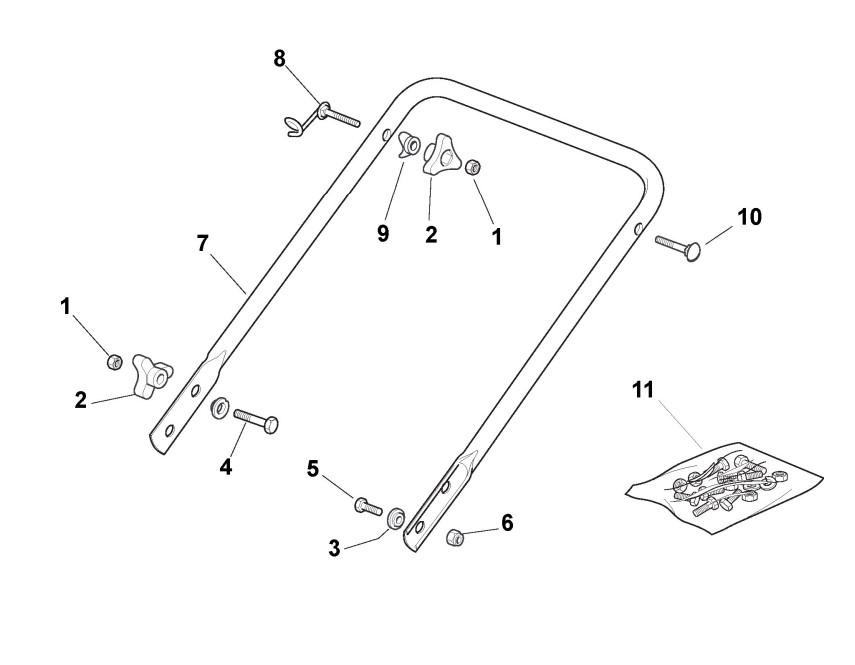 8
9
2
1
10
7
1
2
4
5
3
6
11