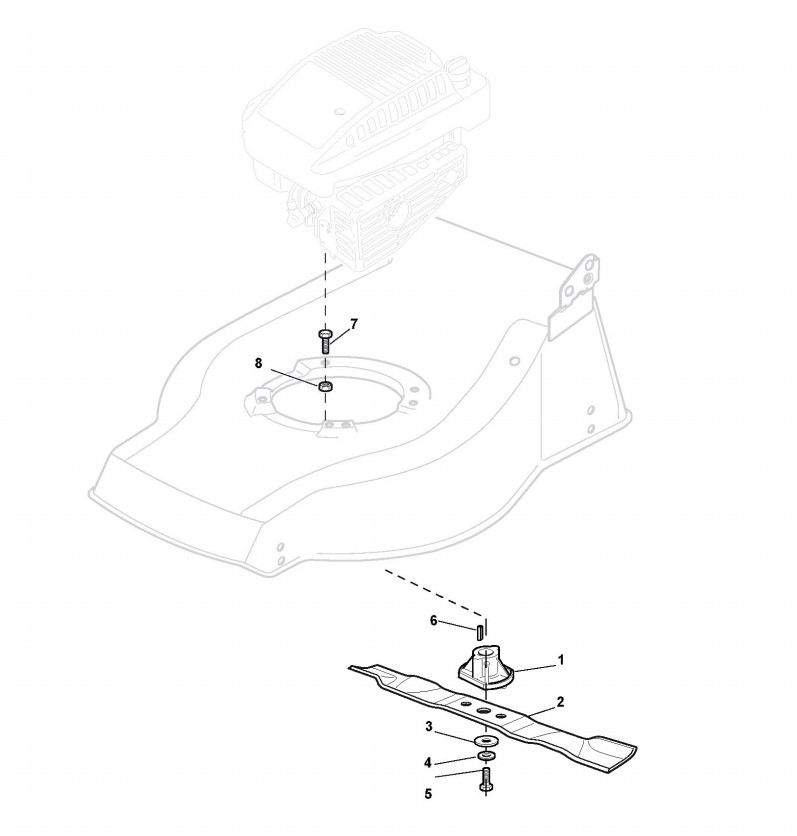 7
8
6
1
2
3
4
5