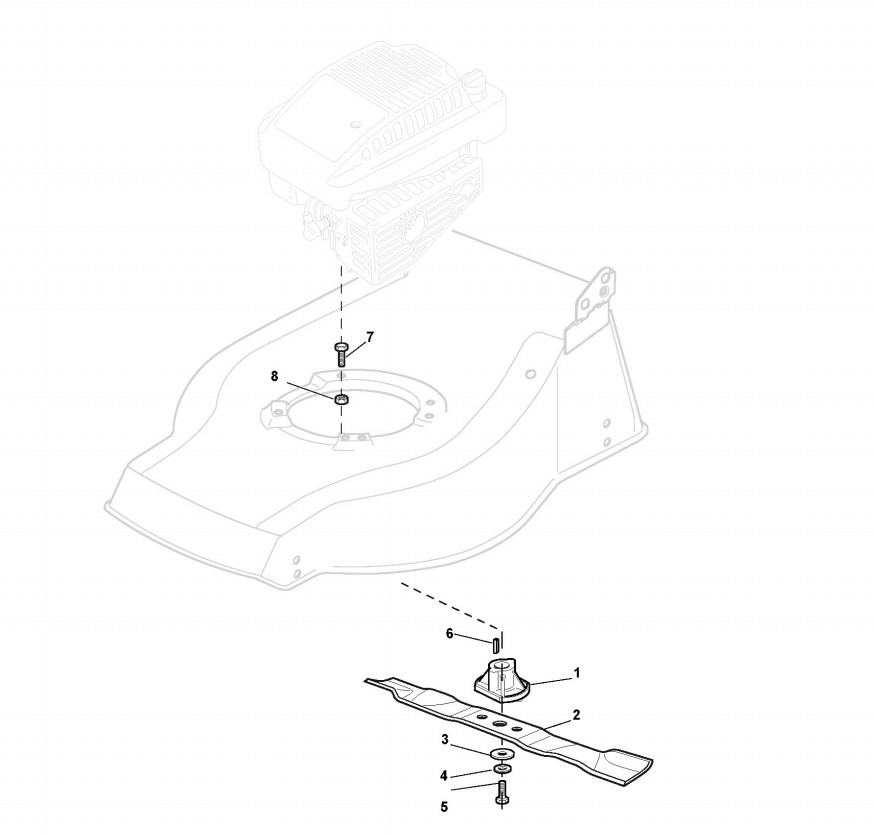 7
8
6
1
2
3
4
5