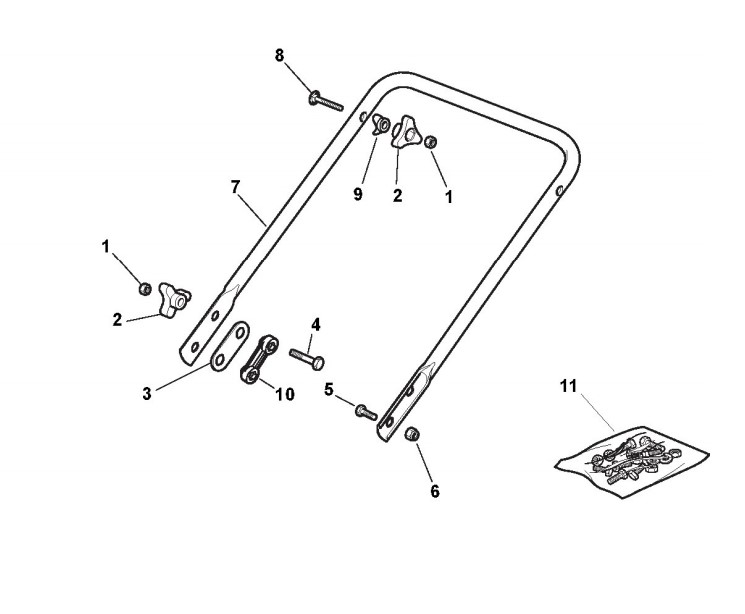 8
7
9
2
1
1
2
4
3
10
5
6
11