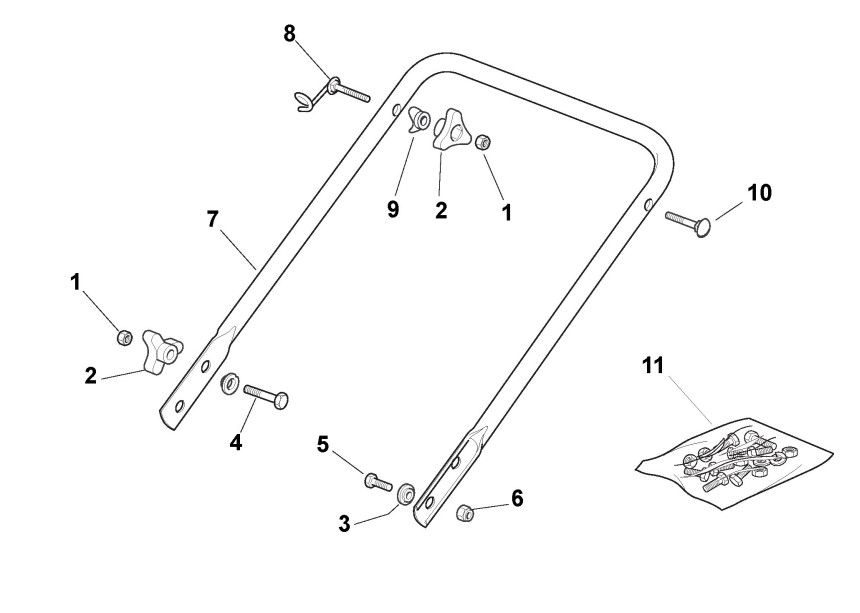 8
9
2
1
10
7
1
2
4
5
3
6
11