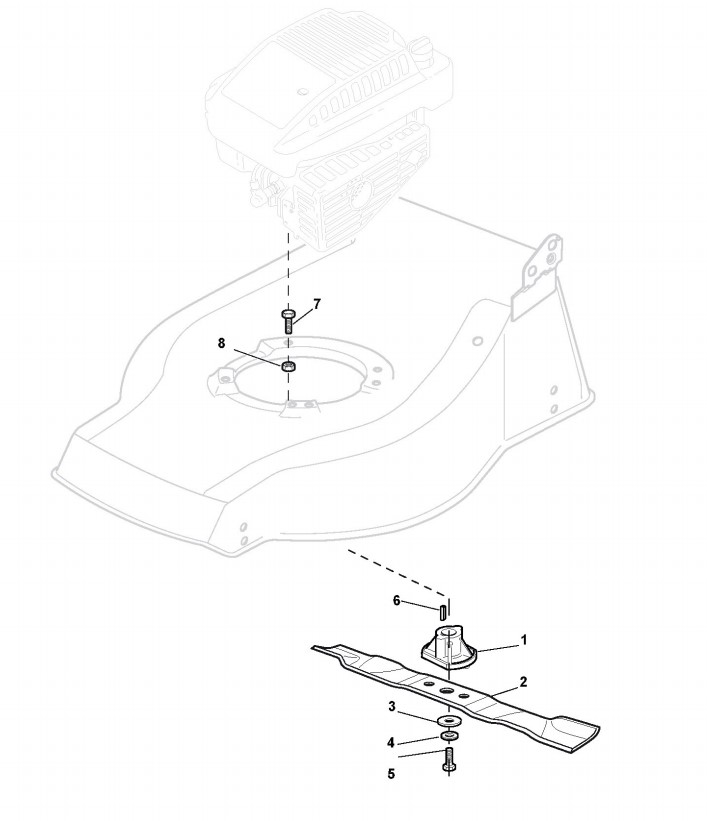 7
8
6
1
2
3
4
5