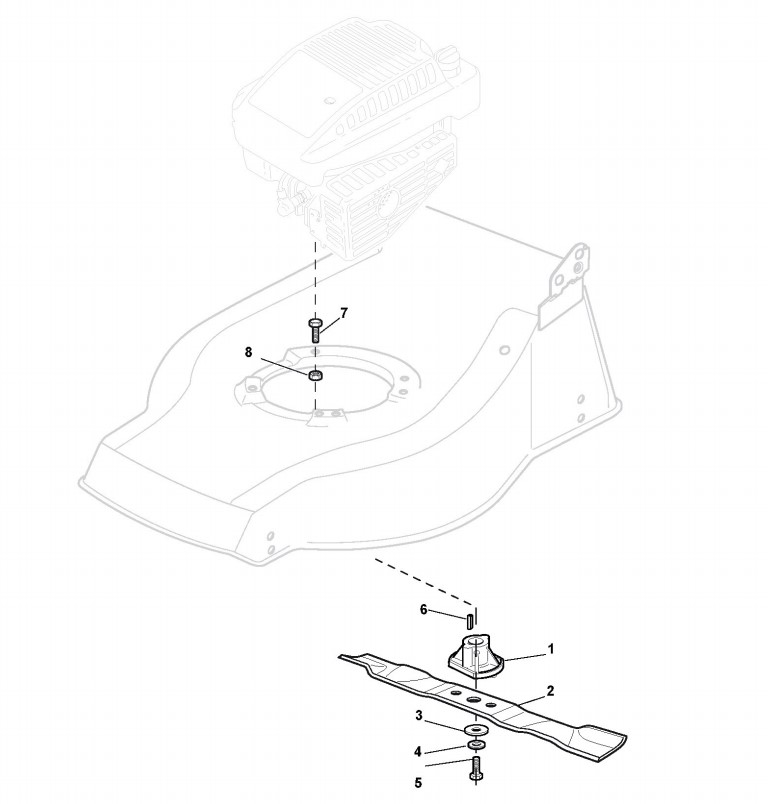 7
8
6
1
2
3
4
5