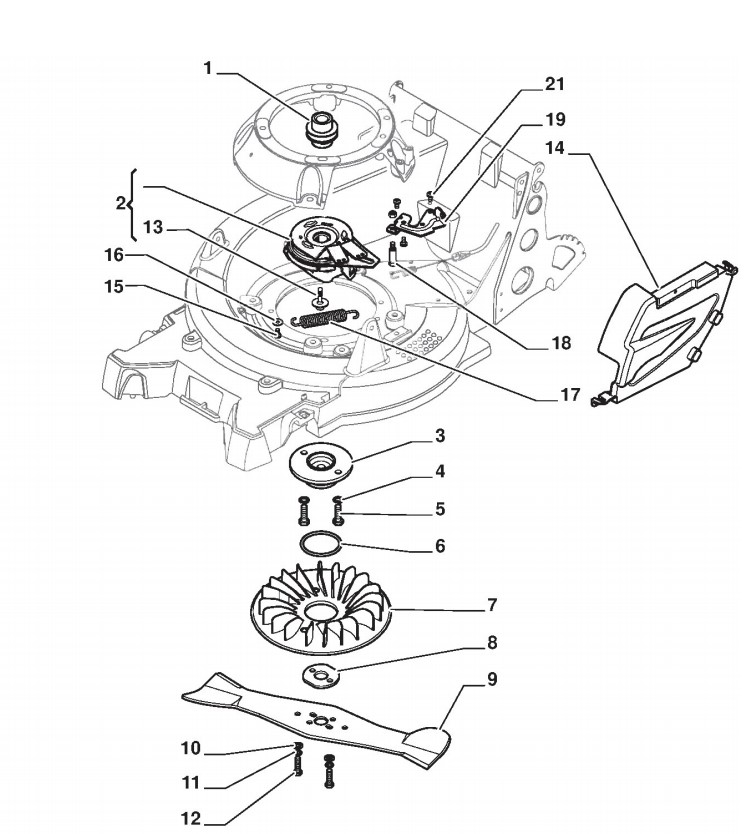 1
21
19
14
2
13
16
15
18
17
3
4
5
6
7
8
9
10
11
12