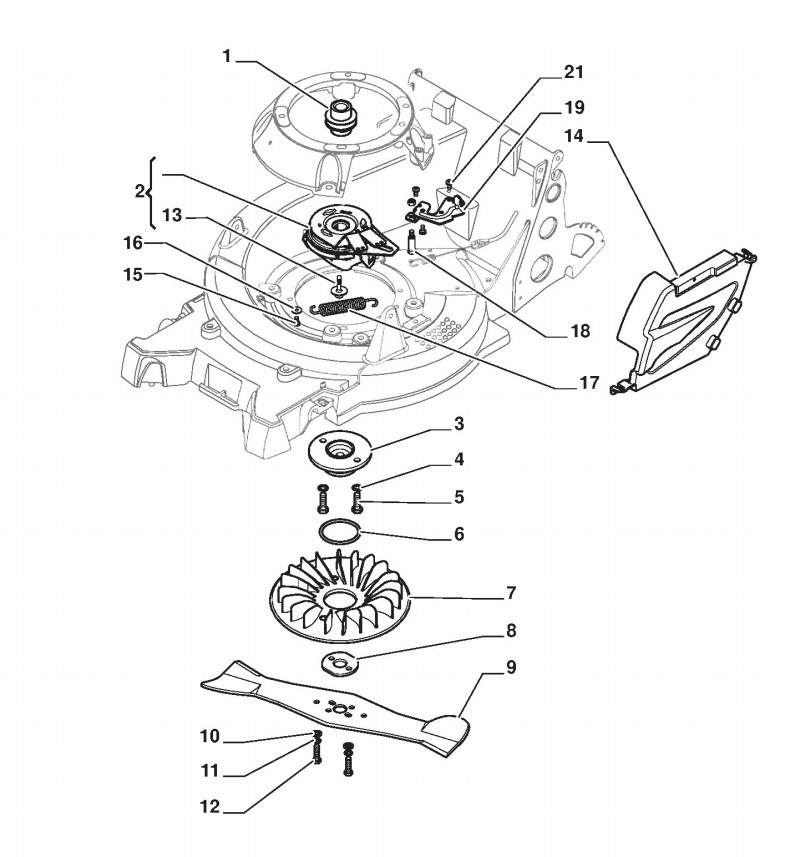 1
21
19
14
2
13
16
15
18
17
3
4
5
6
7
8
9
10
11
12