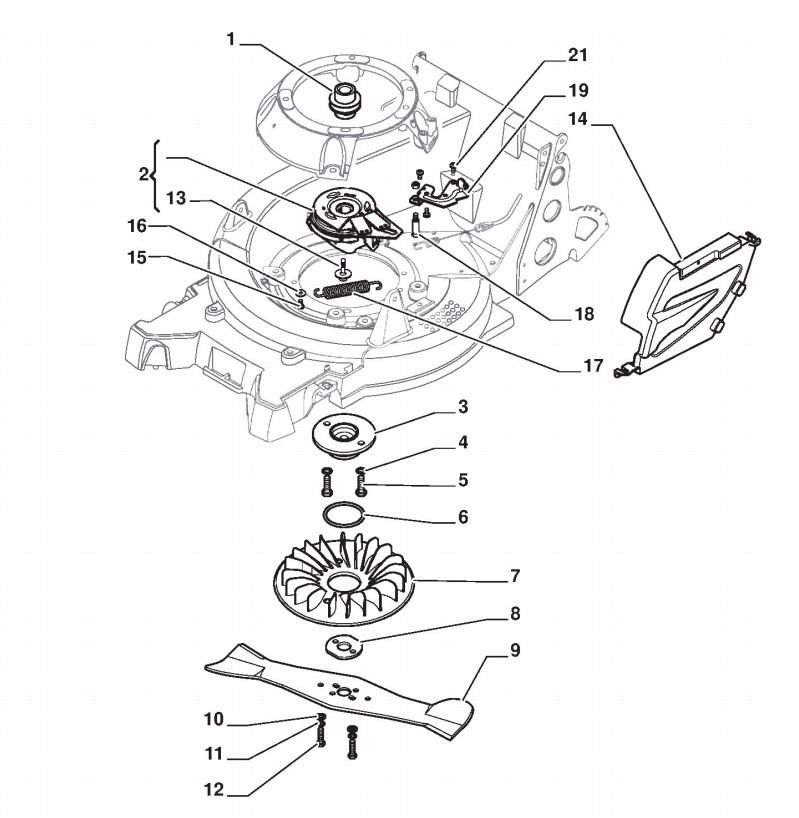 1
21
19
14
2
13
16
15
18
17
3
4
5
6
7
8
9
10
11
12