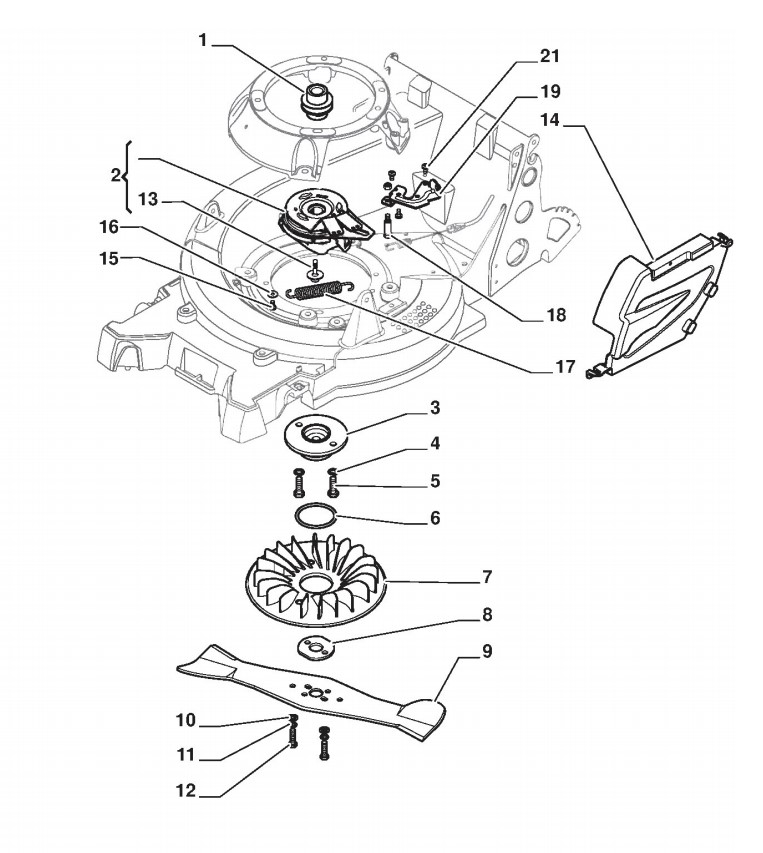 1
21
19
14
2
13
16
15
18
17
3
4
5
6
7
8
9
10
11
12