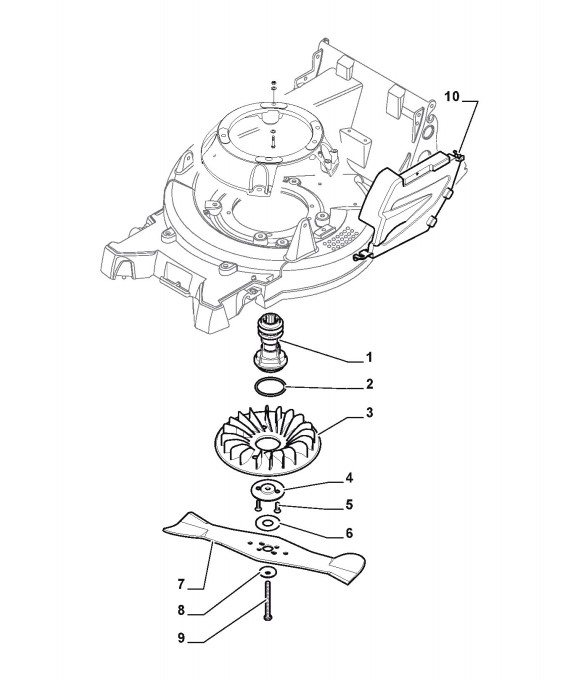 10
1
2
3
4
5
6
7
8
9