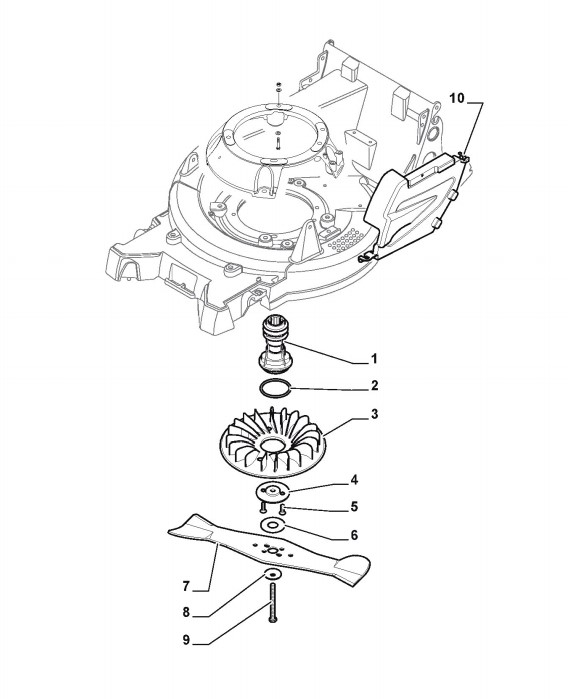 10
1
2
3
4
5
6
7
8
9