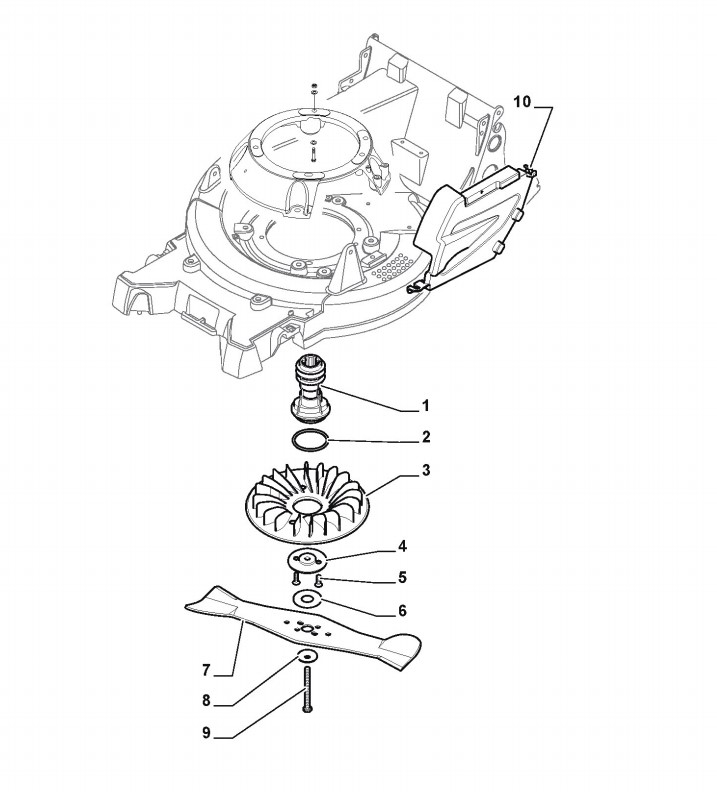 10
1
2
3
4
5
6
7
8
9