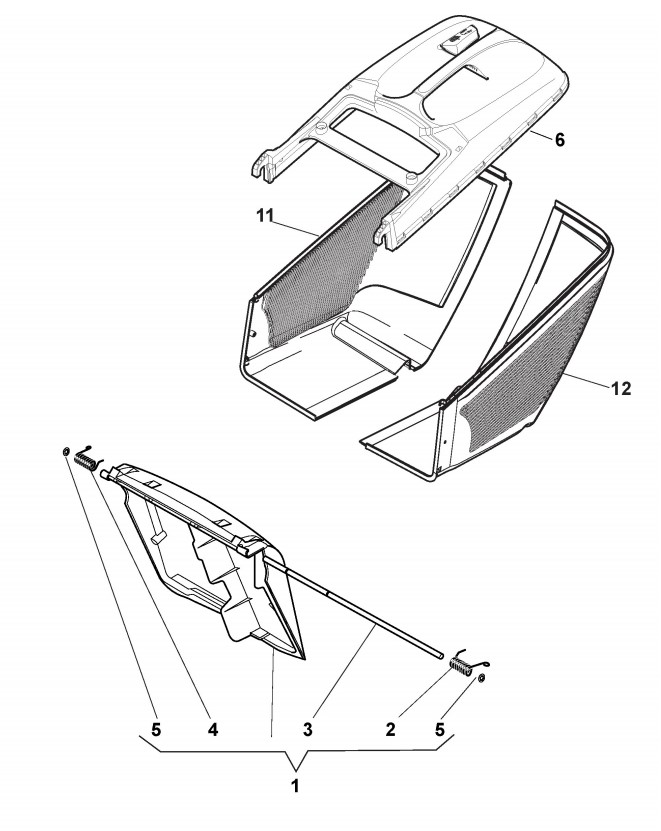 6
11
12
5
4
3
2
5
1