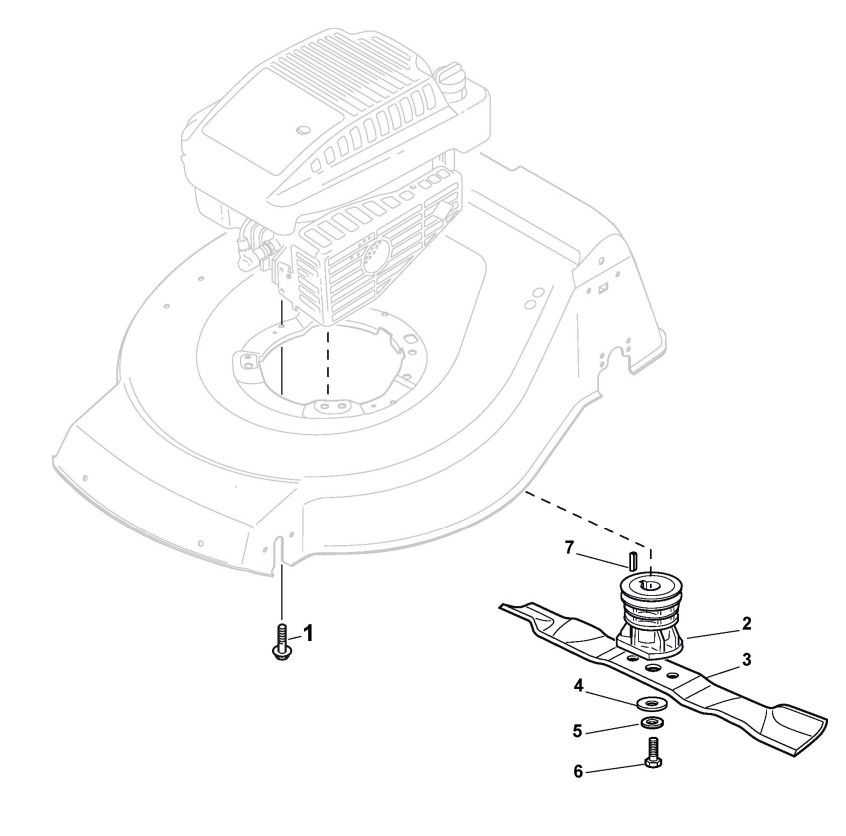 7
2
3
1
4
5
6