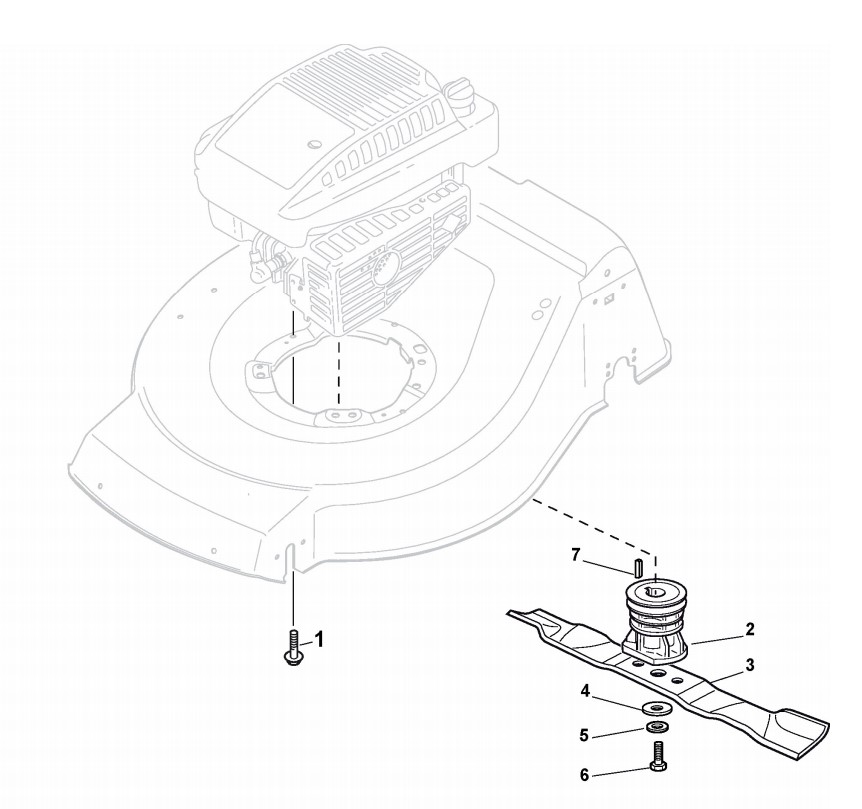 7
1
2
3
4
5
6