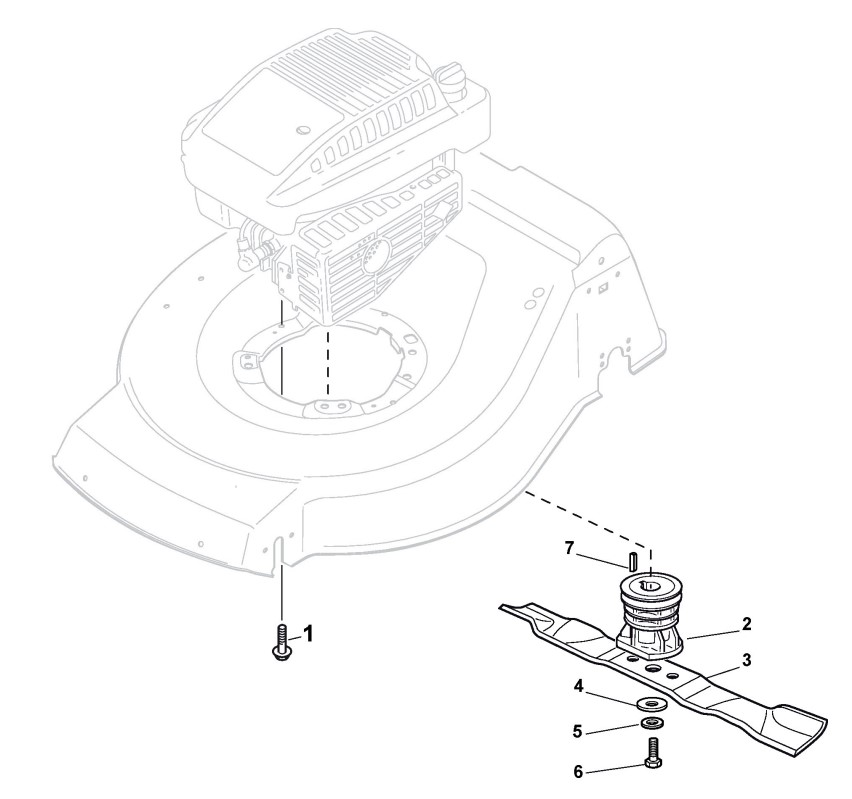 7
1
2
3
4
5
6