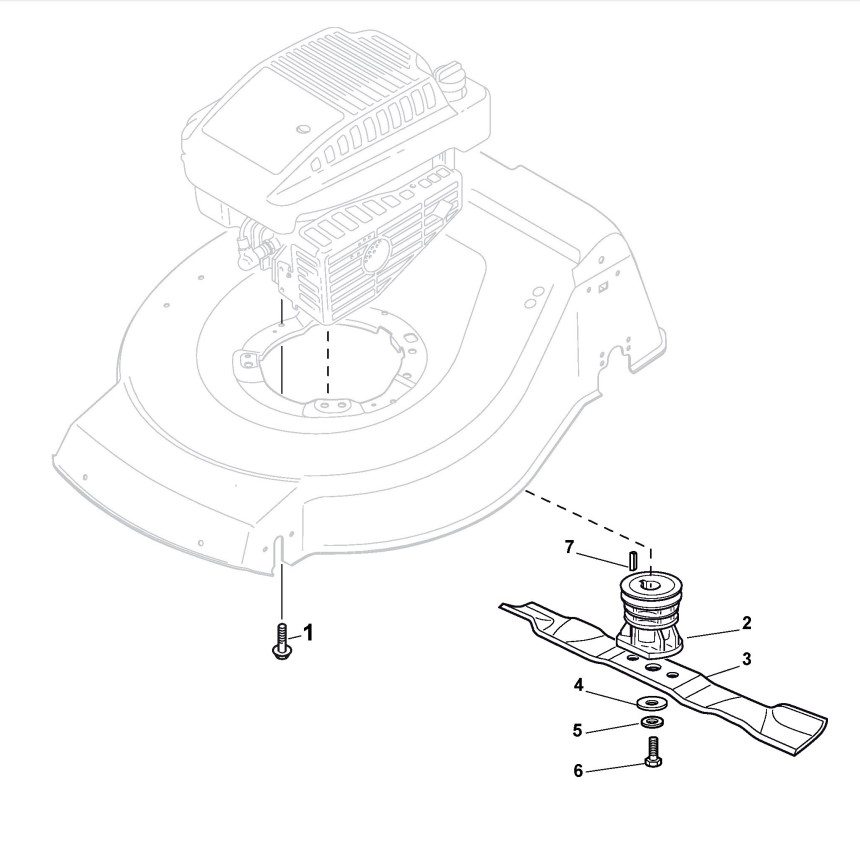 7
1
2
3
4
5
6