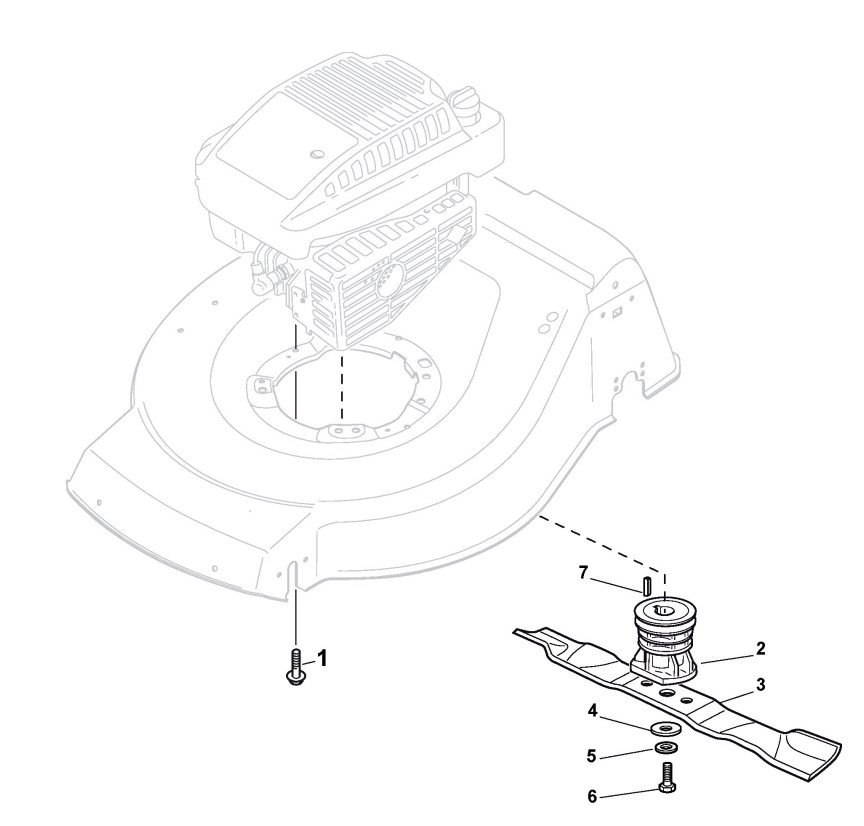 7
1
2
3
4
5
6