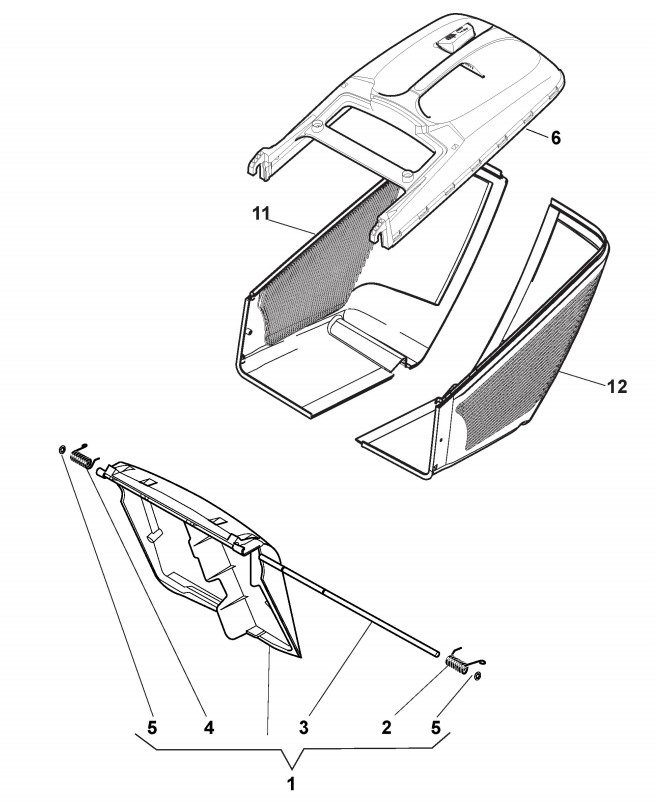 6
11
12
5
4
3
2
5
1