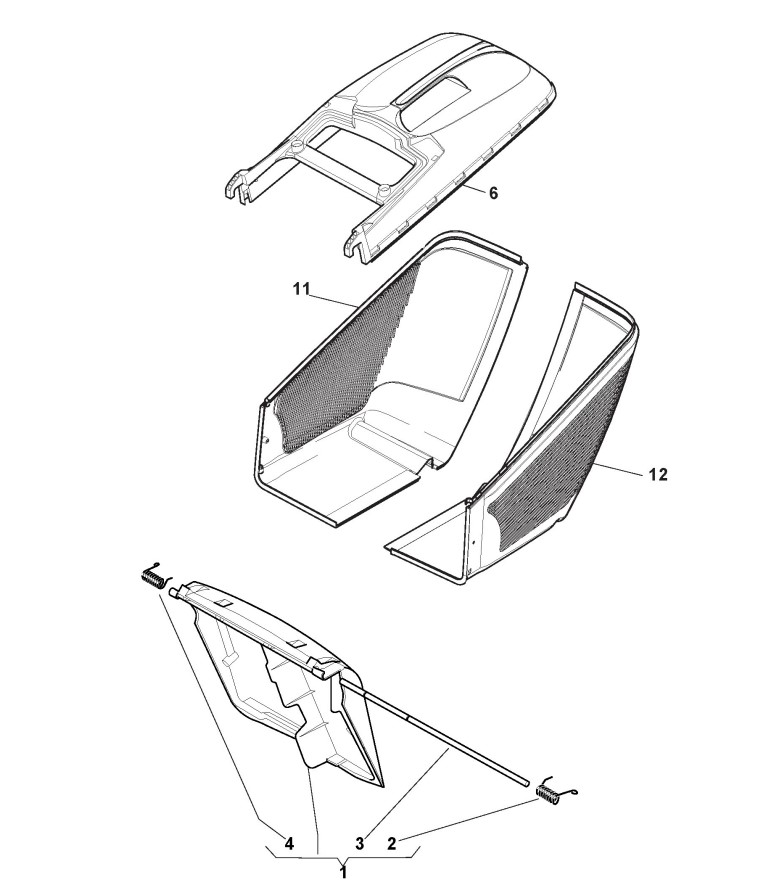 6

11

12

4

3

2

1