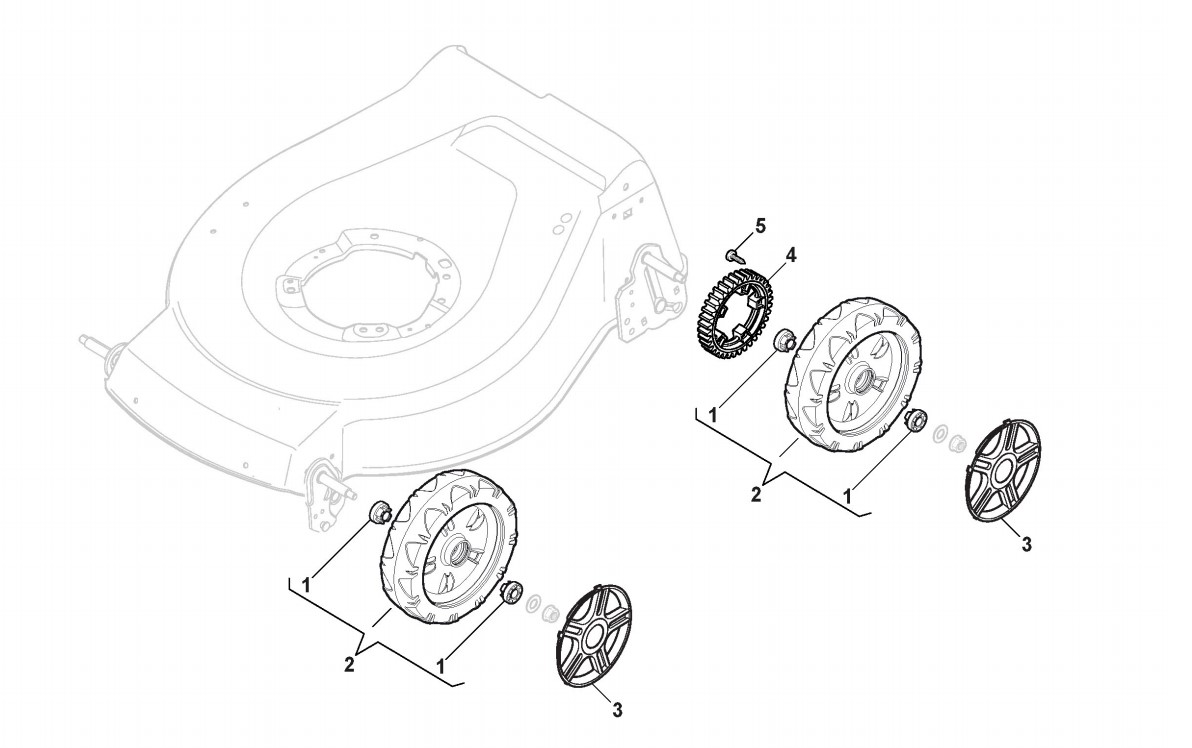 5
4
1
2
1
3
1
2
1
3