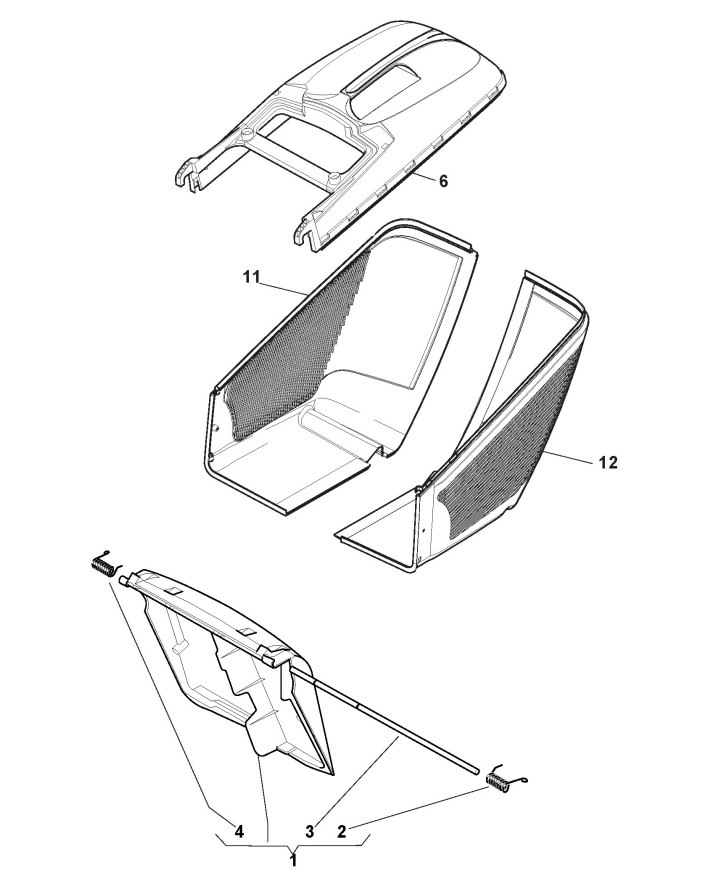 6
11
12
4
3
2
1