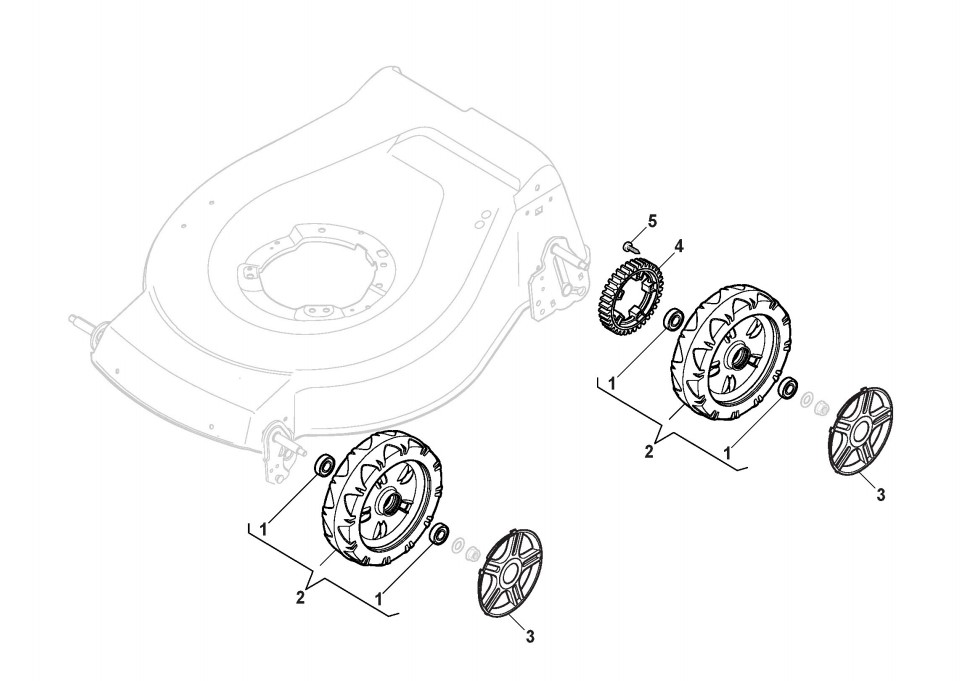 5
4
1
2
1
3
1
2
1
3