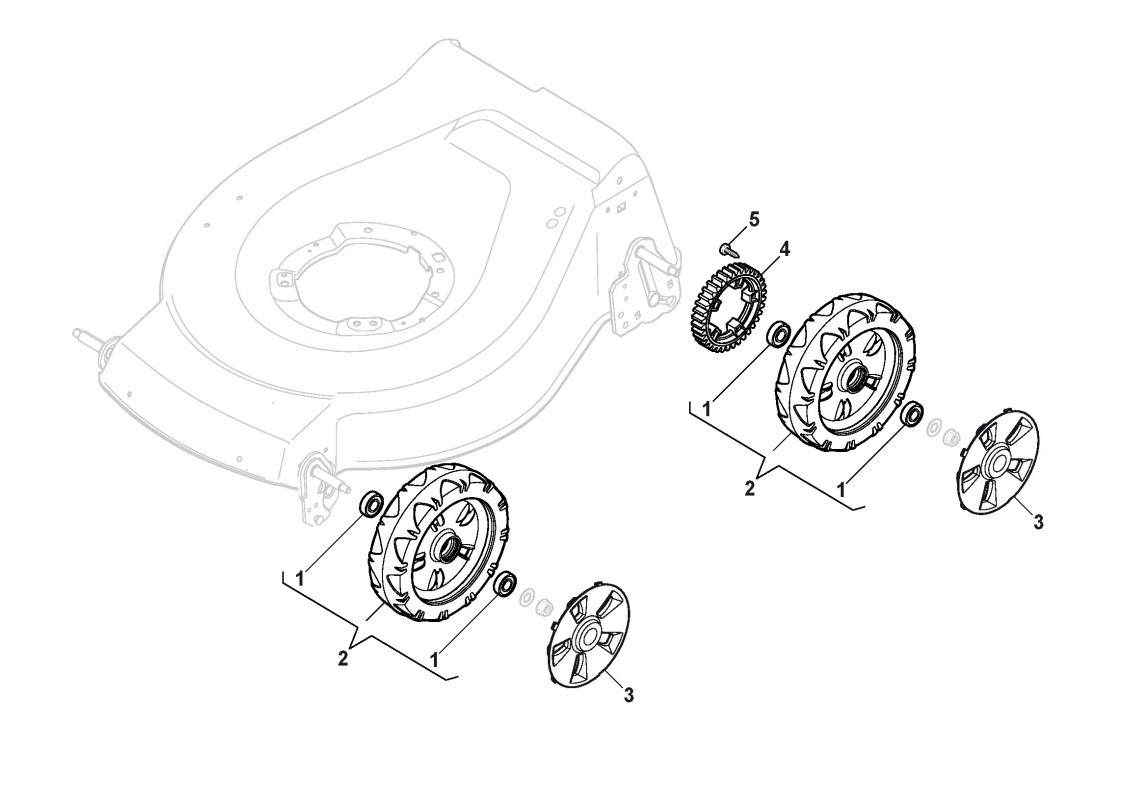 5
4
1
2
1
3
1
2
1
3