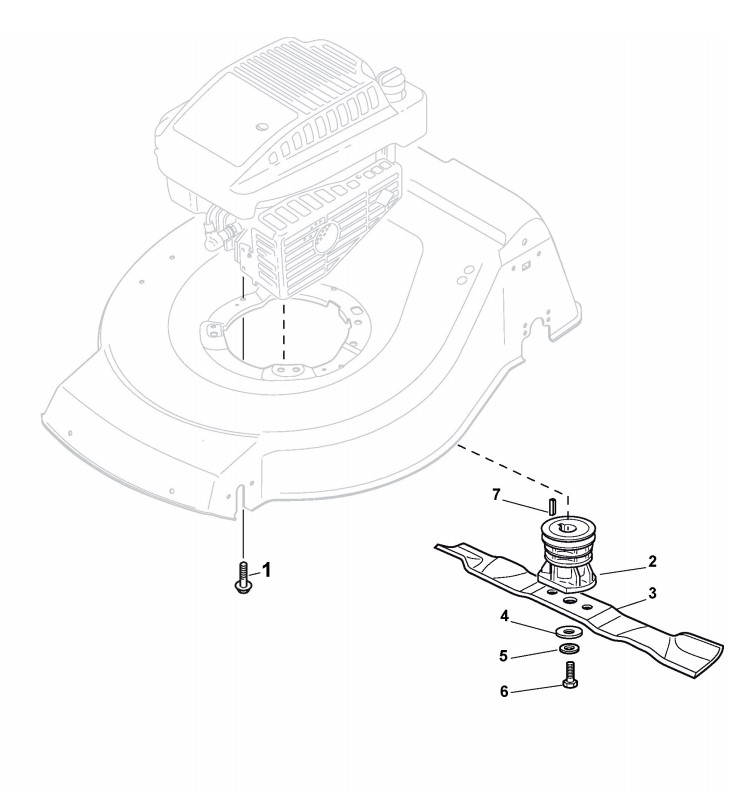 7
1
2
3
4
5
6