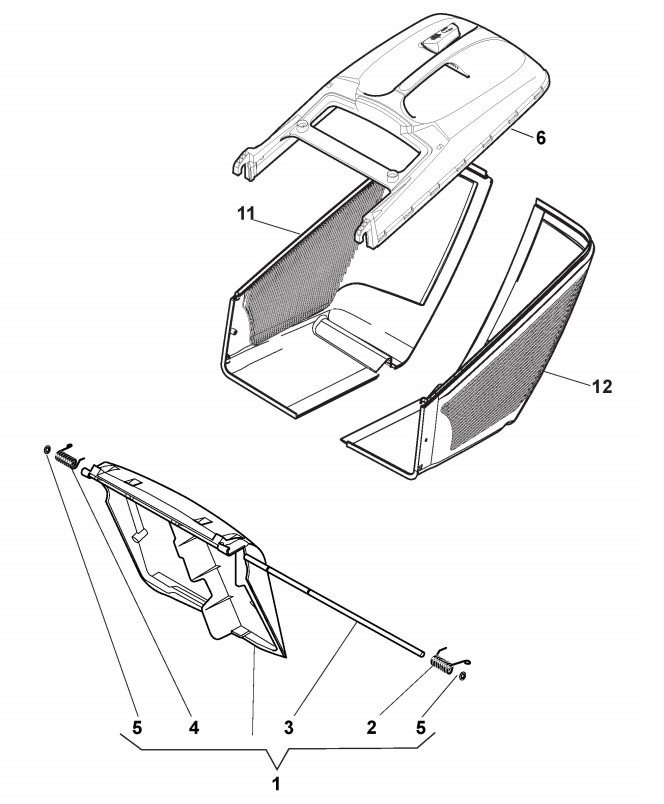 6
11
12
5
4
3
2
5
1